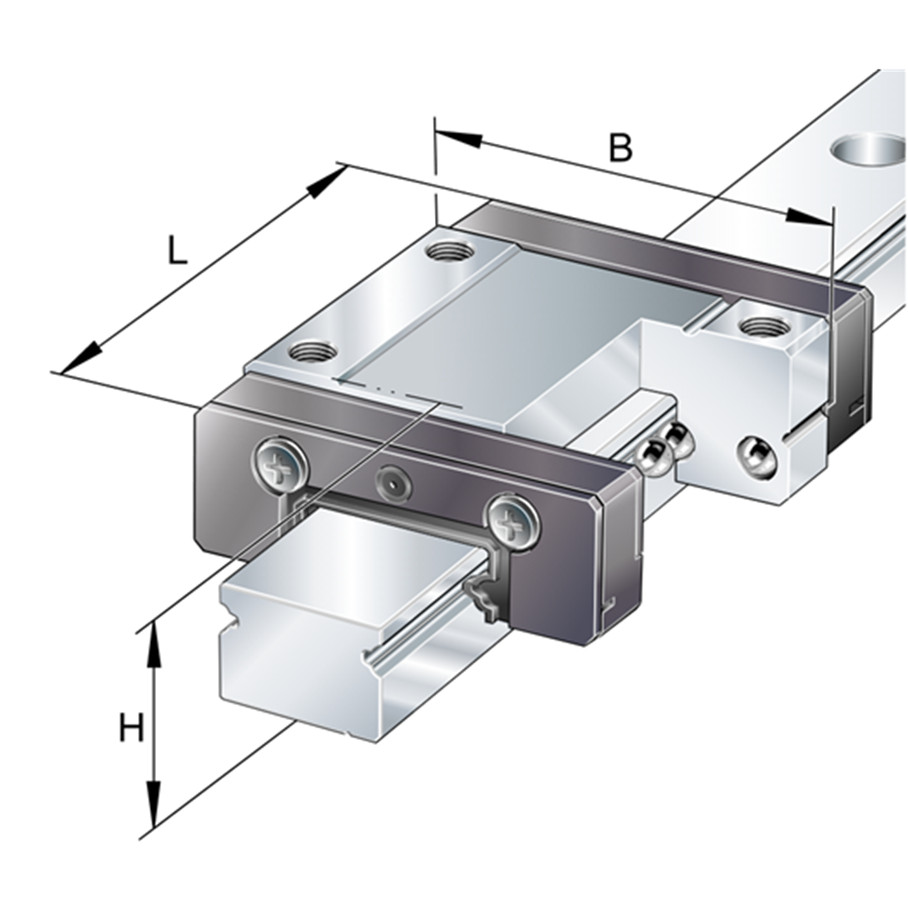 B
L
H